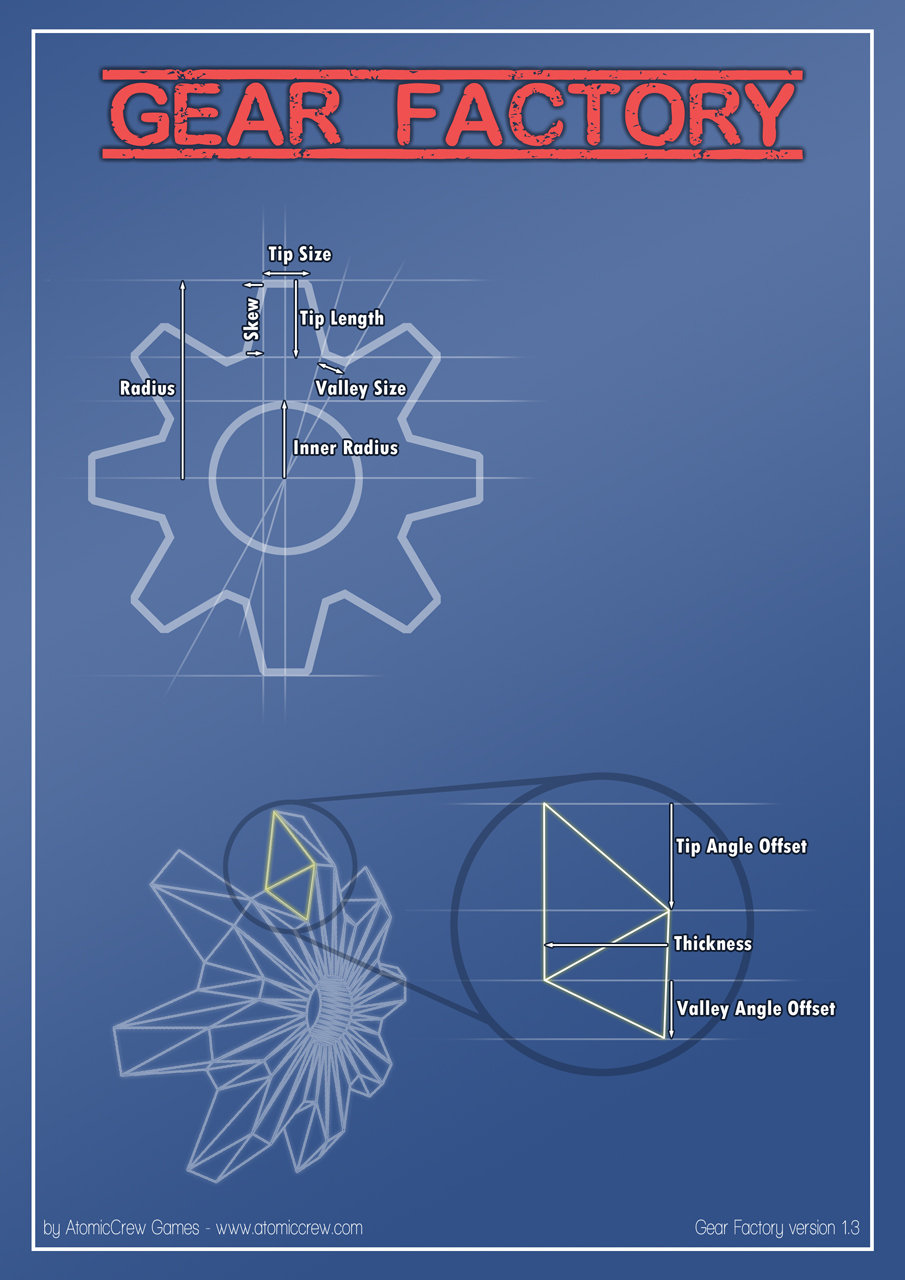 GEAR FACTORY

Tip Size

Skew

Tip Length

Radius

Valley Size

Inner Radius

Tip Angle Offset

Thickness

Valley Angle Offset

by AtomicCrew Games - www.atomiccrew.com

Gear Factory version 1.3